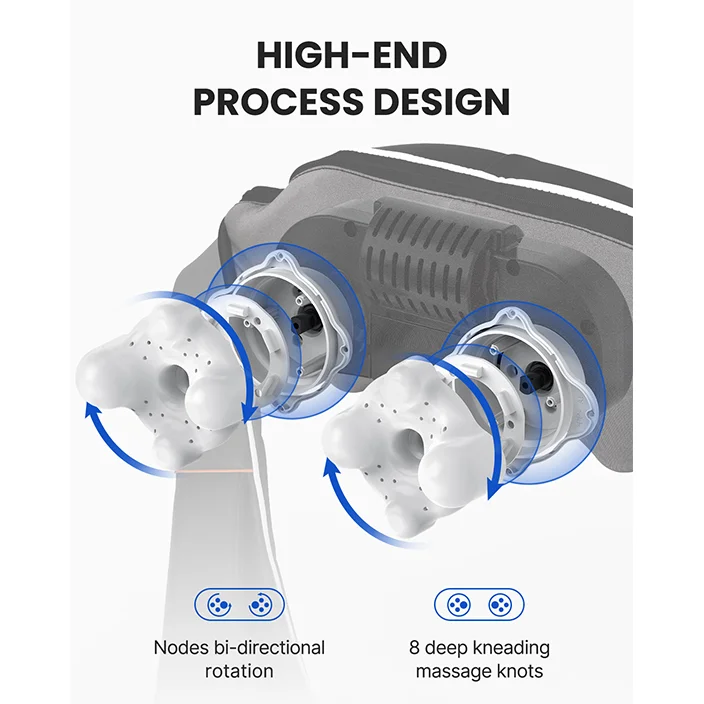 HIGH-END
PROCESS DESIGN

Nodes bi-directional rotation

8 deep kneading massage knots